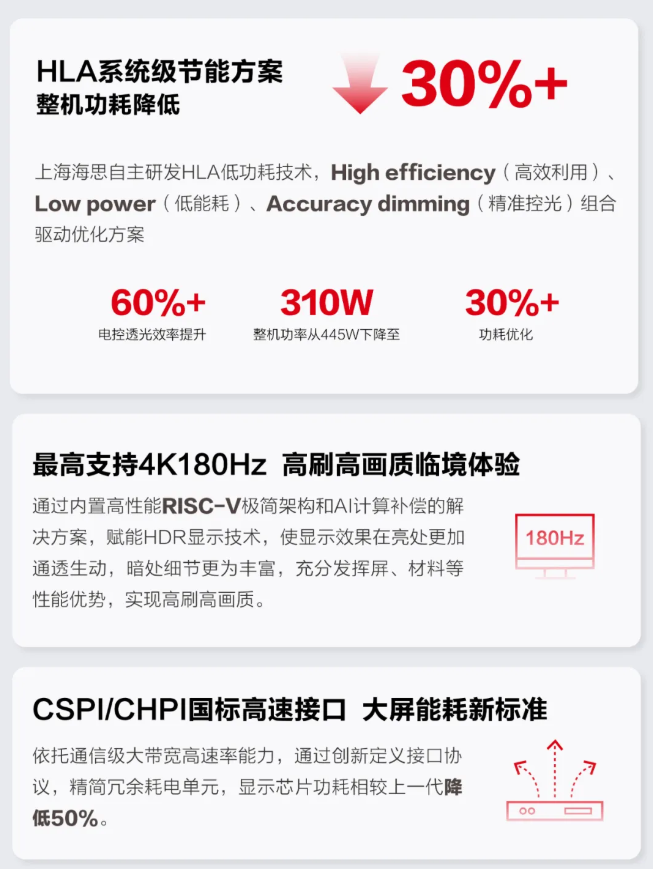 HLA系统级节能方案
整机功耗降低

30%+

上海海思自主研发HLA低功耗技术，High efficiency（高效利用）、Low power（低能耗）、Accuracy dimming（精准控光）组合驱动优化方案

60%+
电控透光效率提升

310W
整机功率从445W下降至

30%+
功耗优化

最高支持4K180Hz 高刷高画质临境体验

通过内置高性能RISC-V极简架构和AI计算补偿的解决方案，赋能HDR显示技术，使显示效果在亮处更加通透生动，暗处细节更为丰富，充分发挥屏、材料等性能优势，实现高刷高画质。

180Hz

CSPI/CHPI国标高速接口 大屏能耗新标准

依托通信级大带宽高速率能力，通过创新定义接口协议，精简冗余耗电单元，显示芯片功耗相较上一代降低50%。